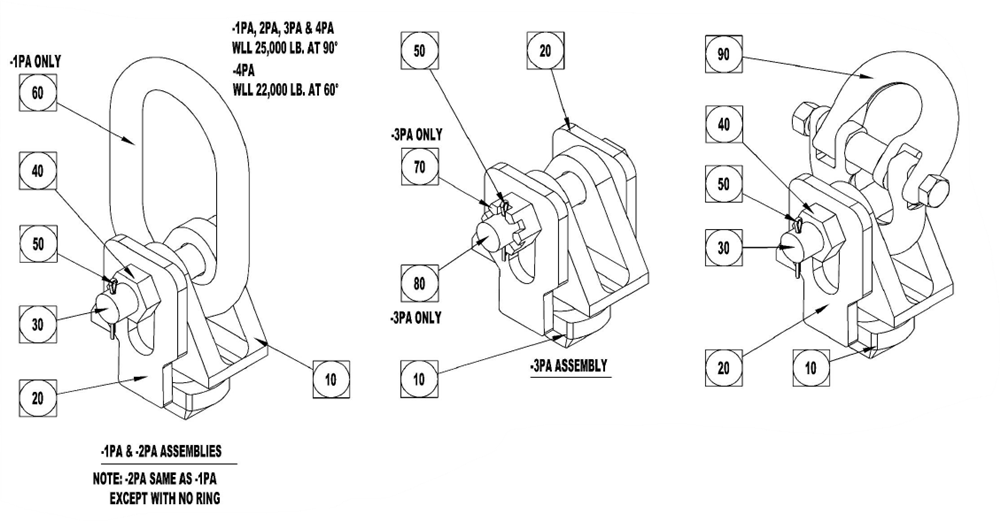 -1PA, 2PA, 3PA & 4PA
WLL 25,000 LB. AT 90°
-4PA
WLL 22,000 LB. AT 60°

-1PA ONLY
60
40
50
30
20
10

-1PA & -2PA ASSEMBLIES

NOTE: -2PA SAME AS -1PA
EXCEPT WITH NO RING

50
20
-3PA ONLY
70
80
-3PA ONLY
10
-3PA ASSEMBLY

90
40
50
30
20
10