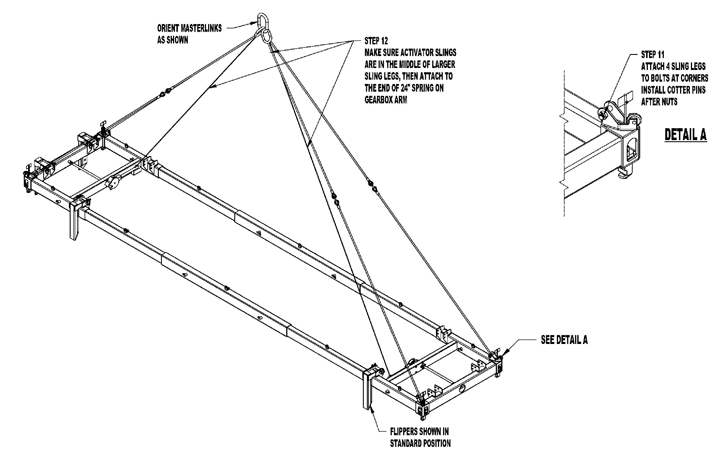 ORIENT MASTERLINKS AS SHOWN

STEP 12
MAKE SURE ACTIVATOR SLINGS ARE IN THE MIDDLE OF LARGER SLING LEGS, THEN ATTACH TO THE END OF 24" SPRING ON GEARBOX ARM

STEP 11
ATTACH 4 SLING LEGS TO BOLTS AT CORNERS INSTALL COTTER PINS AFTER NUTS

DETAIL A

SEE DETAIL A

FLIPPERS SHOWN IN STANDARD POSITION