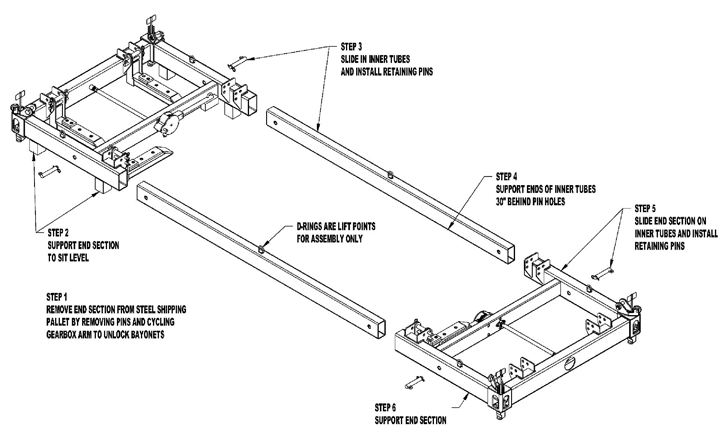 STEP 3
SLIDE IN INNER TUBES
AND INSTALL RETAINING PINS

STEP 4
SUPPORT ENDS OF INNER TUBES
30" BEHIND PIN HOLES

STEP 5
SLIDE END SECTION ON
INNER TUBES AND INSTALL
RETAINING PINS

D-RINGS ARE LIFT POINTS
FOR ASSEMBLY ONLY

STEP 2
SUPPORT END SECTION
TO SIT LEVEL

STEP 1
REMOVE END SECTION FROM STEEL SHIPPING
PALLET BY REMOVING PINS AND CYCLING
GEARBOX ARM TO UNLOCK BAYONETS

STEP 6
SUPPORT END SECTION