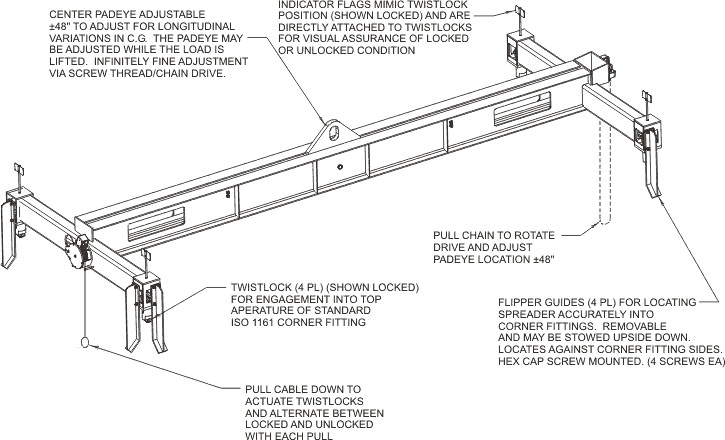 CENTER PADEYE ADJUSTABLE ±48" TO ADJUST FOR LONGITUDINAL VARIATIONS IN C.G. THE PADEYE MAY BE ADJUSTED WHILE THE LOAD IS LIFTED. INFINITELY FINE ADJUSTMENT VIA SCREW THREAD/CHAIN DRIVE.

INDICATOR FLAGS MIMIC TWISTLOCK POSITION (SHOWN LOCKED) AND ARE DIRECTLY ATTACHED TO TWISTLOCKS FOR VISUAL ASSURANCE OF LOCKED OR UNLOCKED CONDITION

PULL CHAIN TO ROTATE DRIVE AND ADJUST PADEYE LOCATION ±48"

TWISTLOCK (4 PL) (SHOWN LOCKED) FOR ENGAGEMENT INTO TOP APERATURE OF STANDARD ISO 1161 CORNER FITTING

FLIPPER GUIDES (4 PL) FOR LOCATING SPREADER ACCURATELY INTO CORNER FITTINGS. REMOVABLE AND MAY BE STOWED UPSIDE DOWN. LOCATES AGAINST CORNER FITTING SIDES. HEX CAP SCREW MOUNTED. (4 SCREWS EA)

PULL CABLE DOWN TO ACTUATE TWISTLOCKS AND ALTERNATE BETWEEN LOCKED AND UNLOCKED WITH EACH PULL